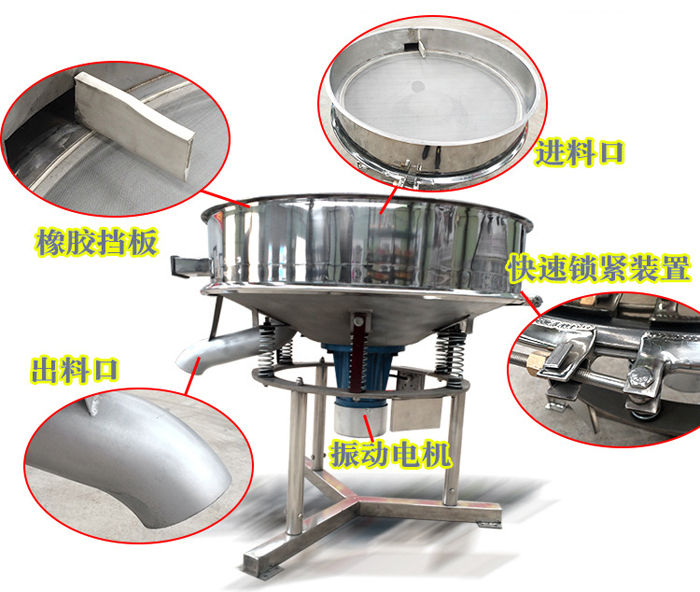 进料口

橡胶挡板

快速锁紧装置

出料口

振动电机